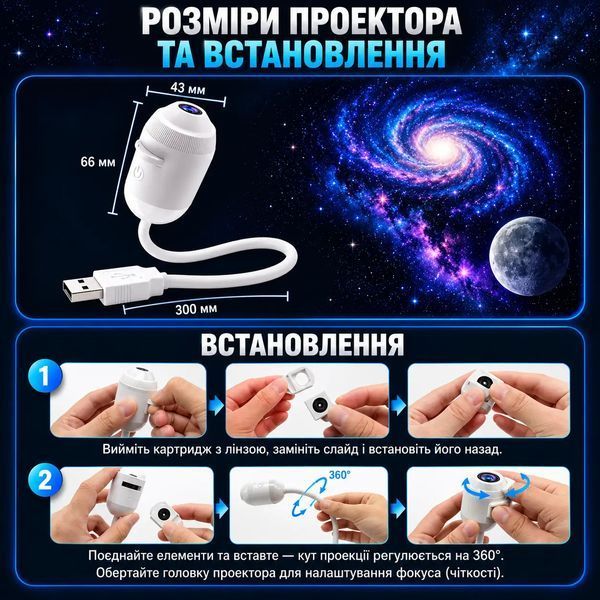 РОЗМІРИ ПРОЕКТОРА
ТА ВСТАНОВЛЕННЯ

43 мм
66 мм
300 мм

ВСТАНОВЛЕННЯ

1

Вийміть картридж з лінзою, замініть слайд і встановіть його назад.

2

360°

Поєднайте елементи та вставте — кут проекції регулюється на 360°.
Обертайте головку проектора для налаштування фокуса (чіткості).